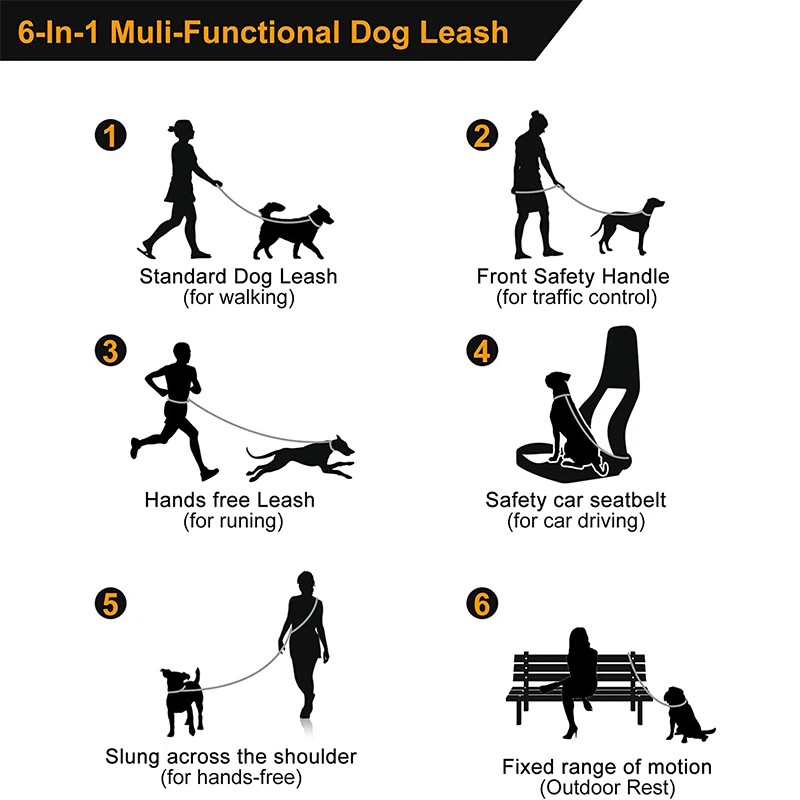 6-In-1 Muli-Functional Dog Leash

1
Standard Dog Leash
(for walking)

2
Front Safety Handle
(for traffic control)

3
Hands free Leash
(for runing)

4
Safety car seatbelt
(for car driving)

5
Slung across the shoulder
(for hands-free)

6
Fixed range of motion
(Outdoor Rest)